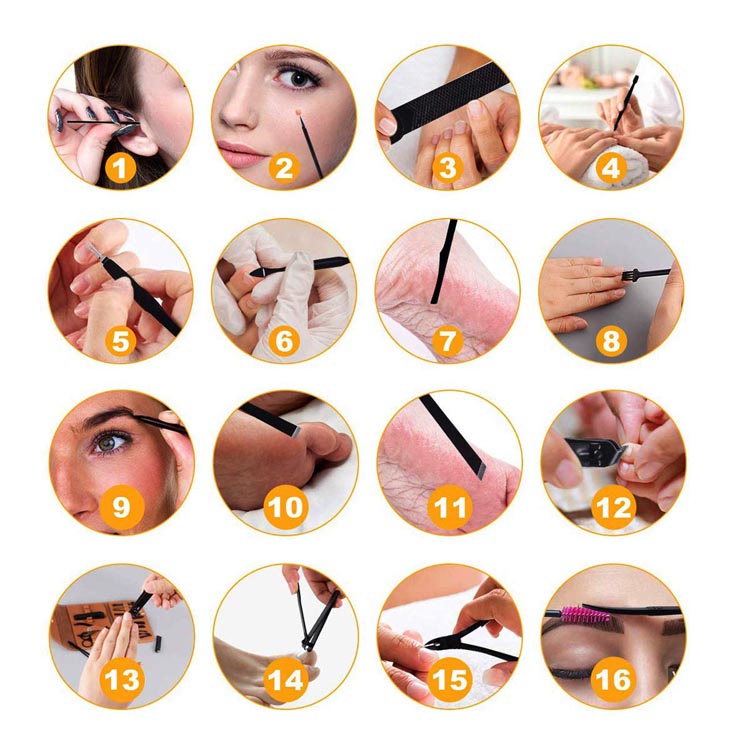 1
2
3
4
5
6
7
8
9
10
11
12
13
14
15
16