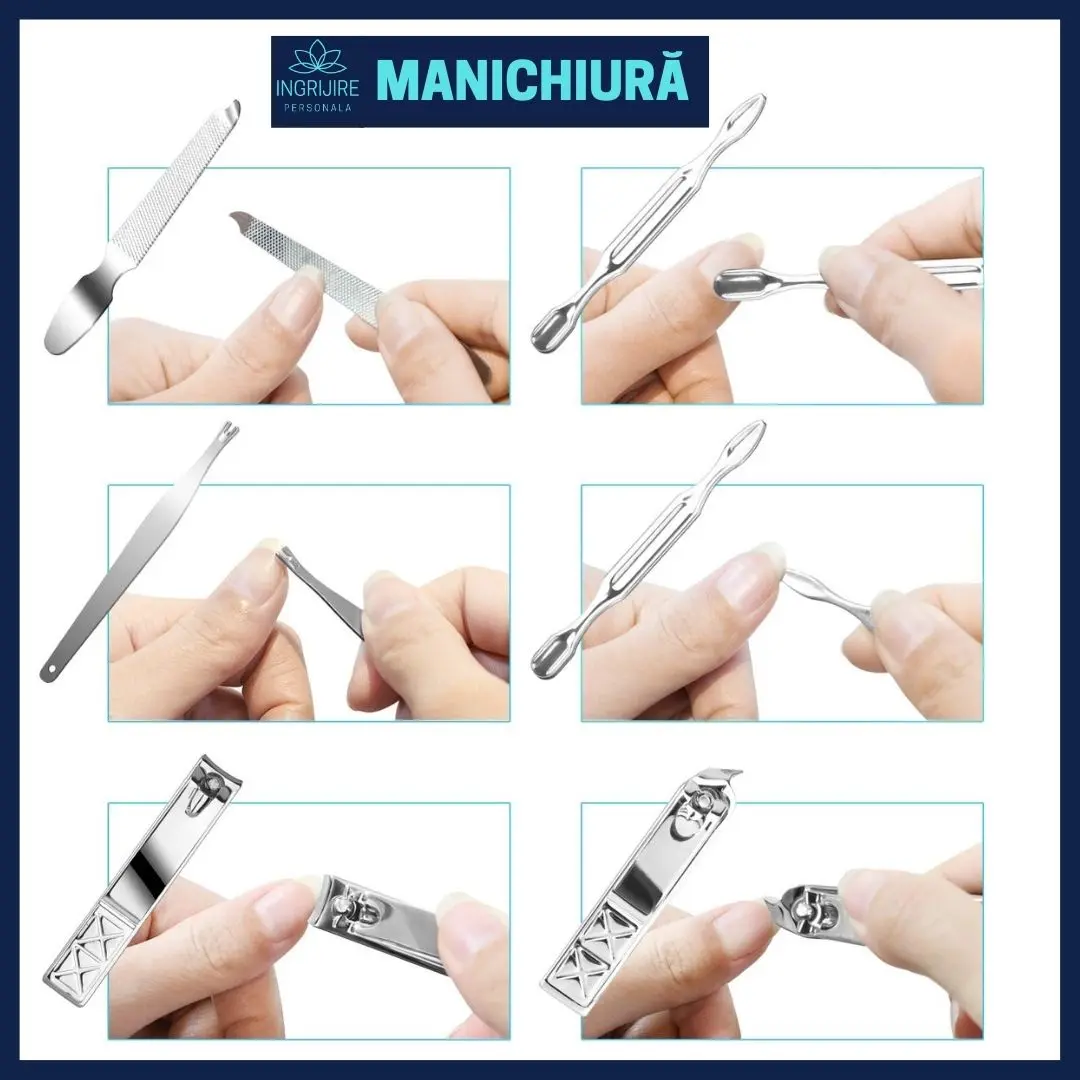 INGRIJIRE PERSONALA MANICHIURĂ