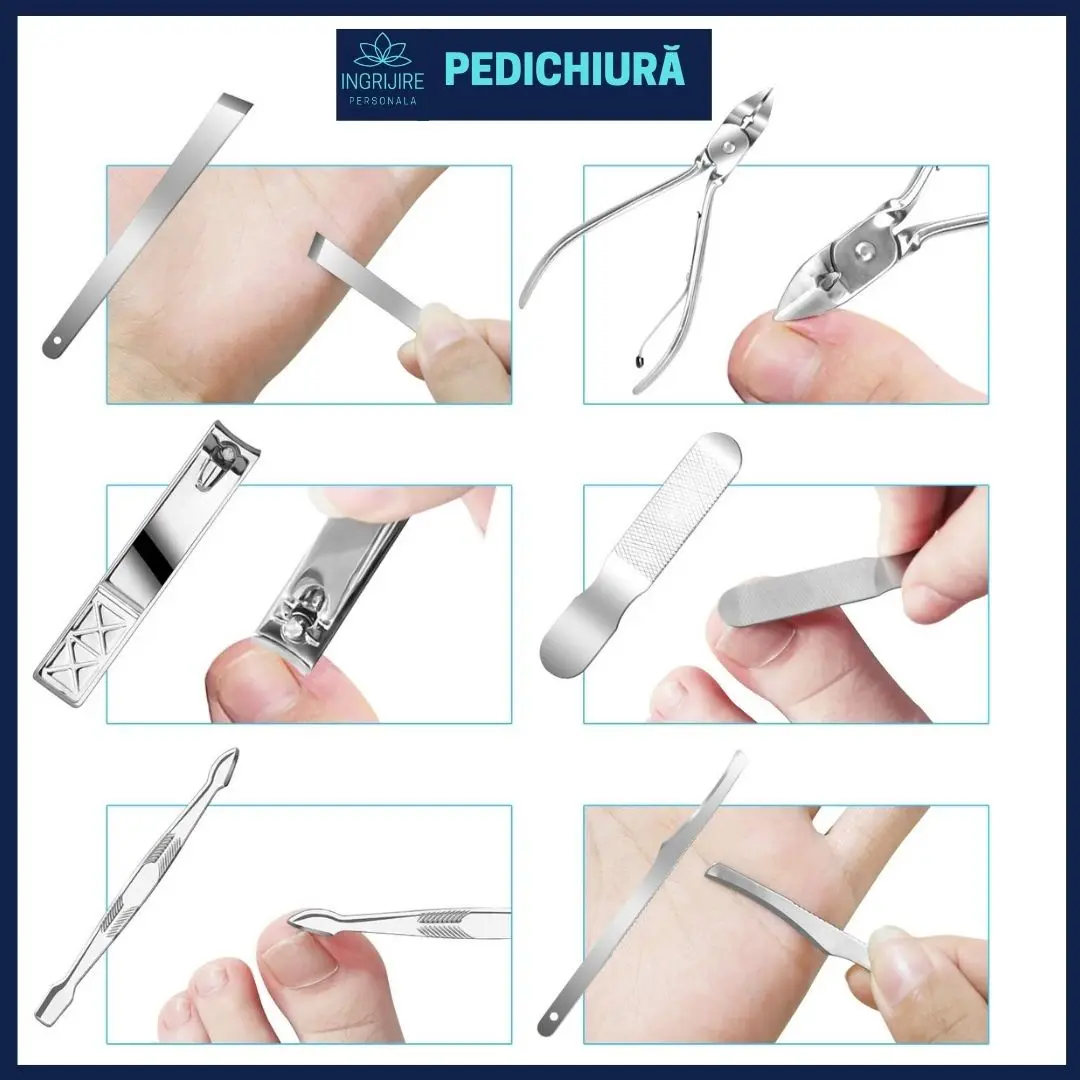 INGRIJIRE
PERSONALA
PEDICHIURĂ