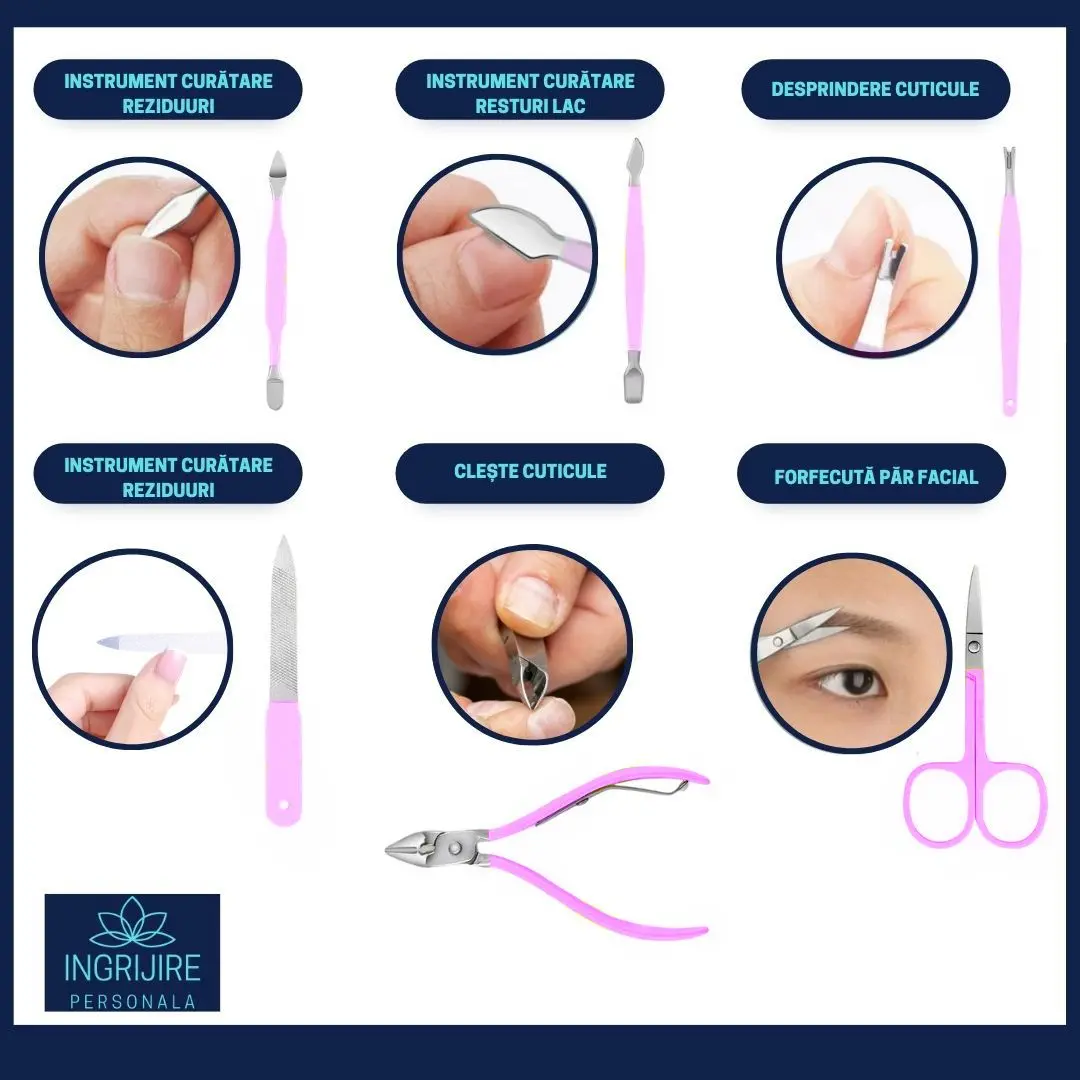 INSTRUMENT CURĂTARE REZIDUURI

INSTRUMENT CURĂTARE RESTURI LAC

DESPRINDERE CUTICULE

INSTRUMENT CURĂTARE REZIDUURI

CLEȘTE CUTICULE

FORFECUTĂ PĂR FACIAL

INGRIJIRE
PERSONALA