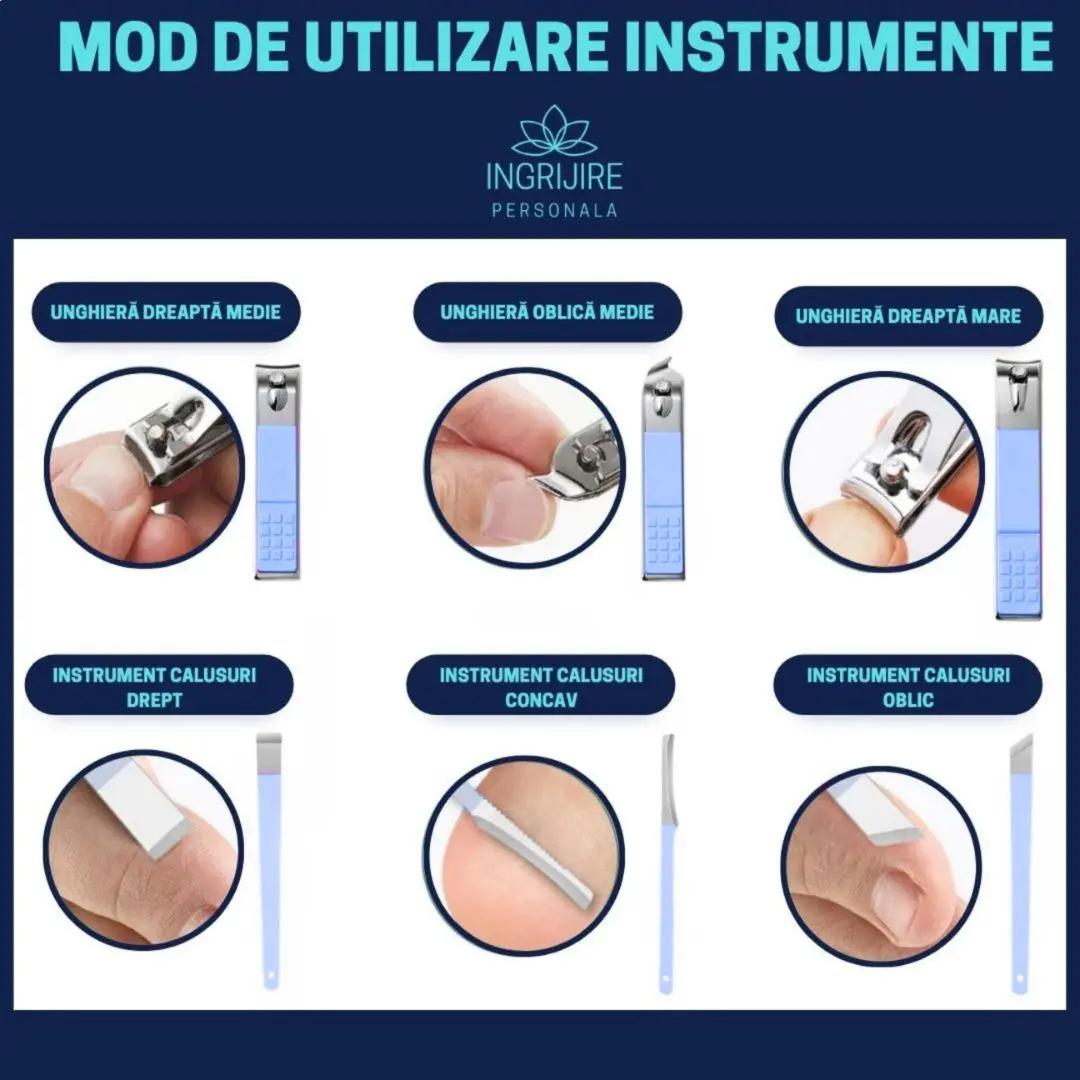 MOD DE UTILIZARE INSTRUMENTE

INGRIJIRE
PERSONALA

UNGHIERĂ DREAPTĂ MEDIE

UNGHIERĂ OBLICĂ MEDIE

UNGHIERĂ DREAPTĂ MARE

INSTRUMENT CALUSURI DREPT

INSTRUMENT CALUSURI CONCAV

INSTRUMENT CALUSURI OBLIC