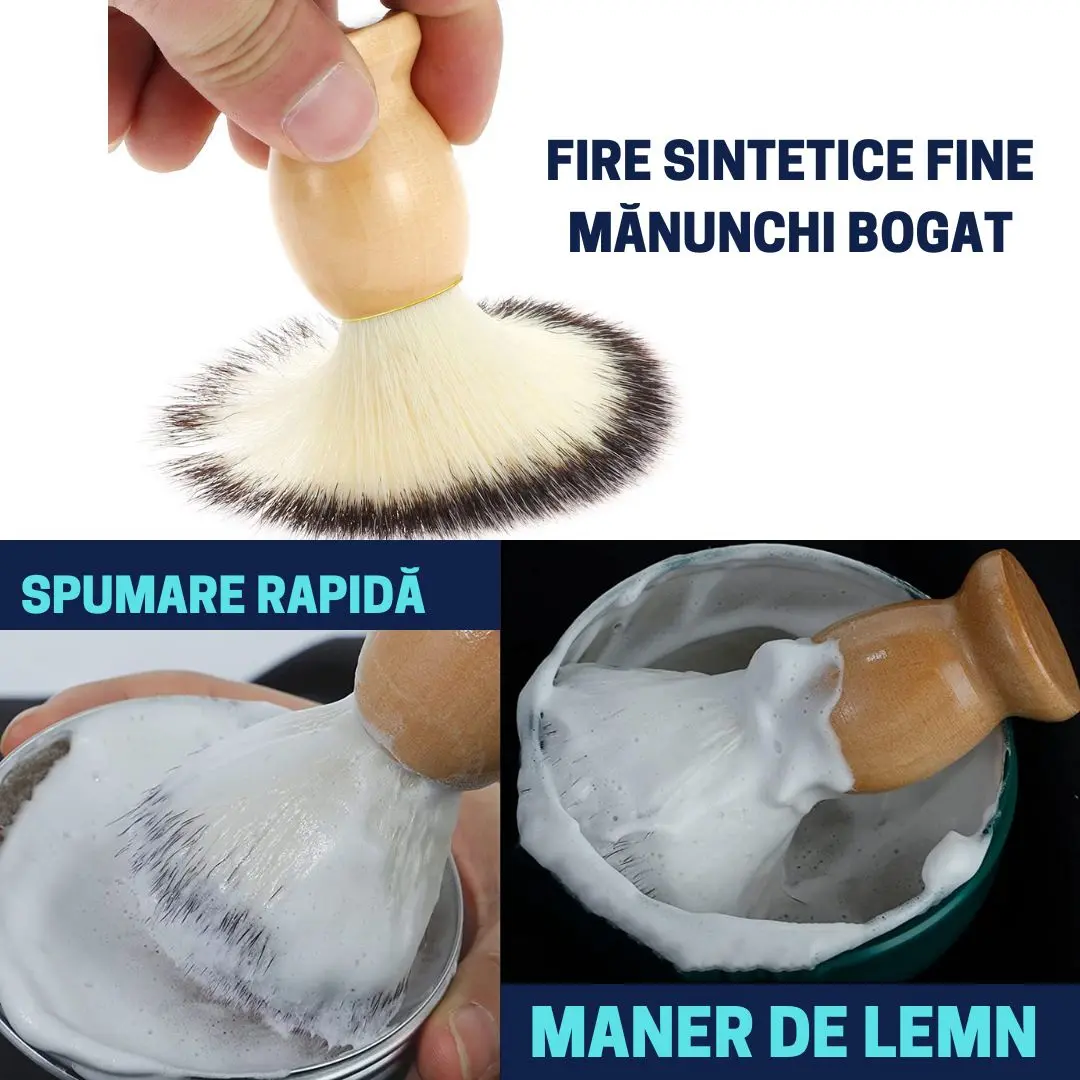 FIRE SINTETICE FINE
MĂNUNCHI BOGAT

SPUMARE RAPIDĂ

MANER DE LEMN