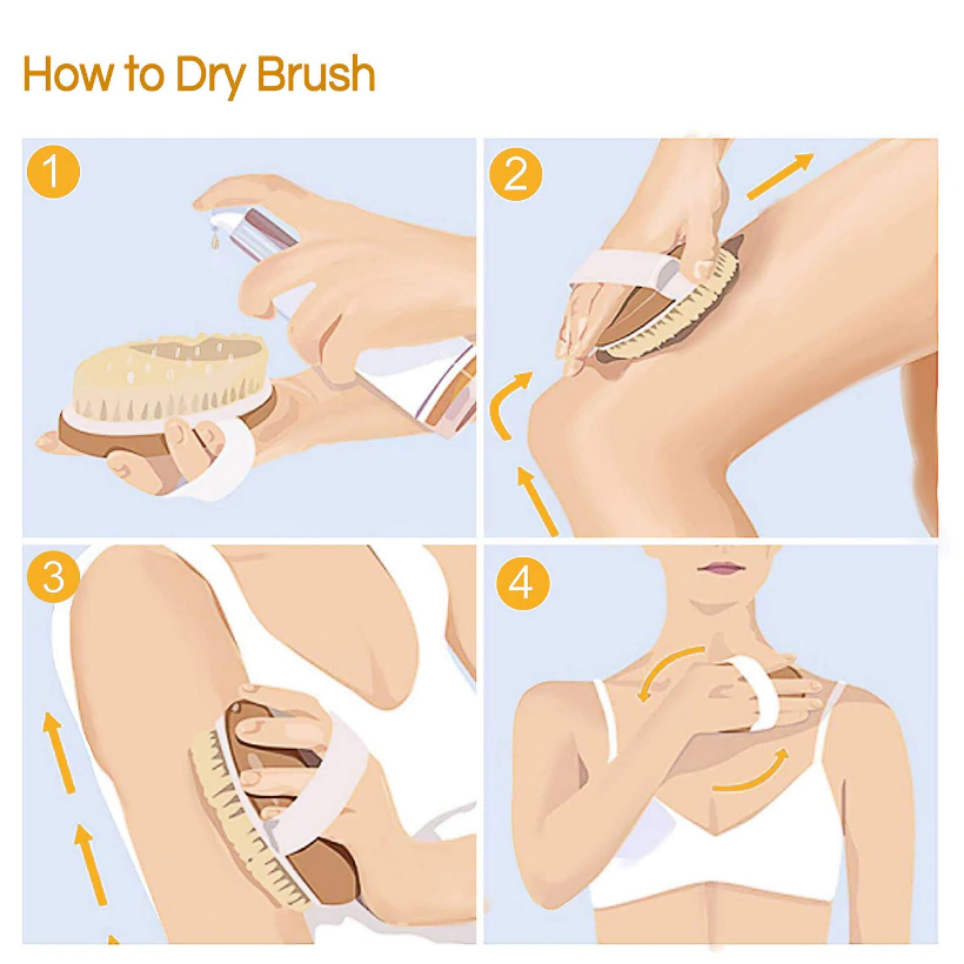 How to Dry Brush

1

2

3

4