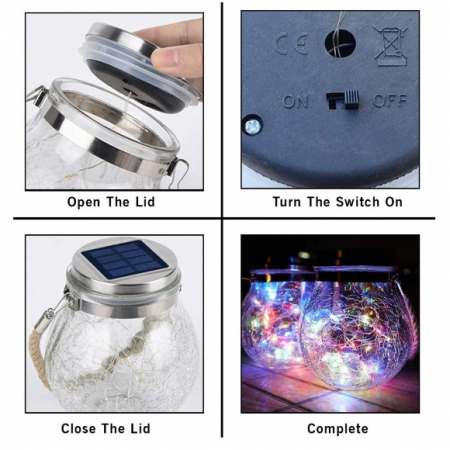 Open The Lid

CE

ON OFF

Turn The Switch On

Close The Lid

Complete