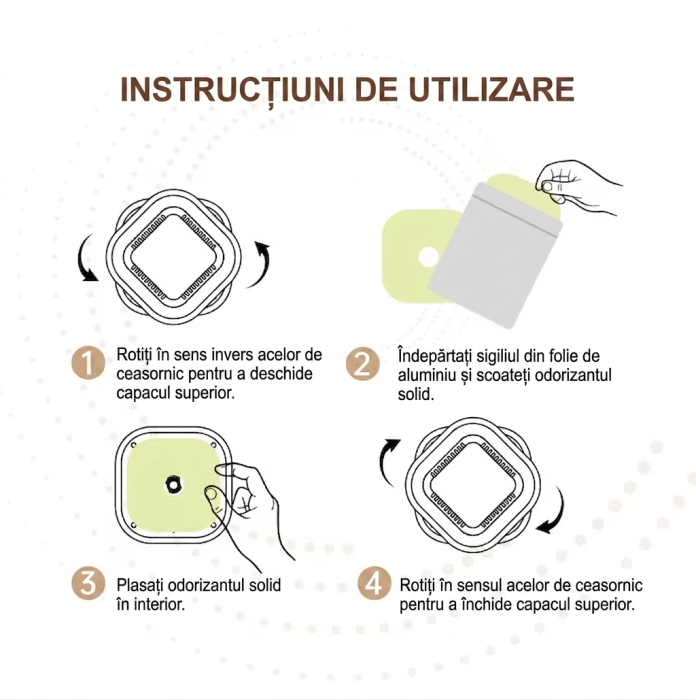 INSTRUCȚIUNI DE UTILIZARE

1 Rotiți în sens invers acelor de ceasornic pentru a deschide capacul superior.

2 Îndepărtați sigiliul din folie de aluminiu și scoateți odorizantul solid.

3 Plasați odorizantul solid în interior.

4 Rotiți în sensul acelor de ceasornic pentru a închide capacul superior.