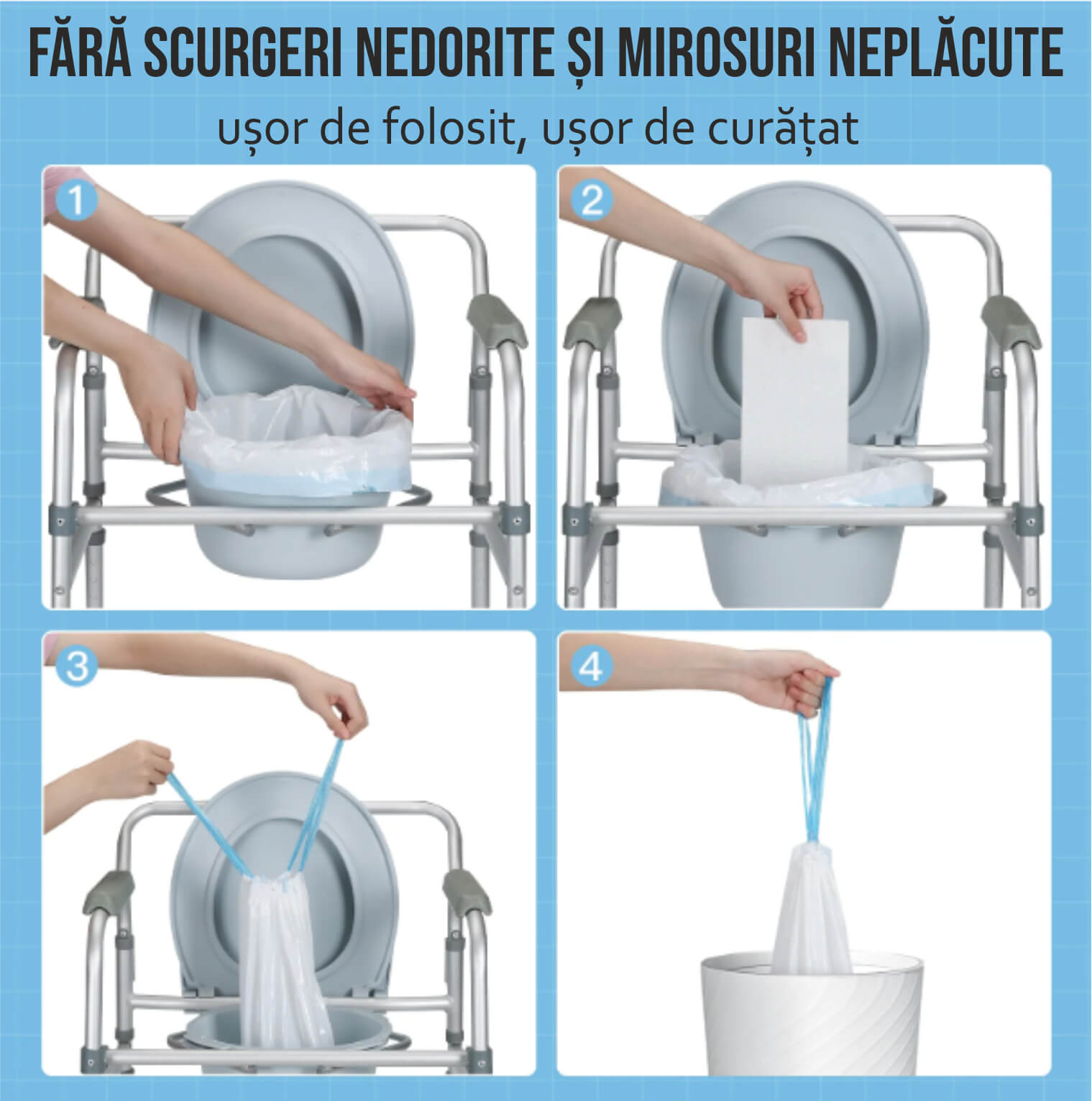 FĂRĂ SCURGERI NEDORITE ȘI MIROSURI NEPLĂCUTE

ușor de folosit, ușor de curățat

1

2

3

4