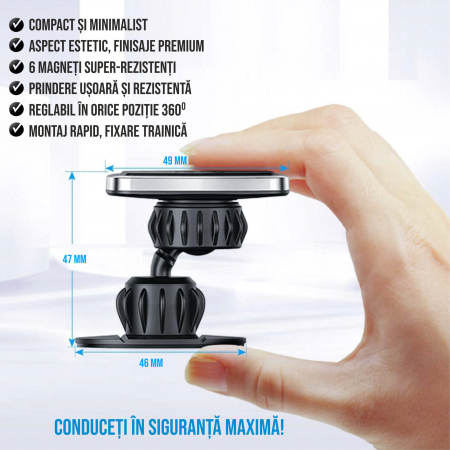 COMPACT ȘI MINIMALIST
ASPECT ESTETIC, FINISAJE PREMIUM
6 MAGNEȚI SUPER-REZISTENȚI
PRINDERE UȘOARĂ ȘI REZISTENTĂ
REGLABIL ÎN ORICE POZIȚIE $360^0$
MONTAJ RAPID, FIXARE TRAINICĂ

49 MM

47 MM

46 MM

CONDUCEȚI ÎN SIGURANȚĂ MAXIMĂ!