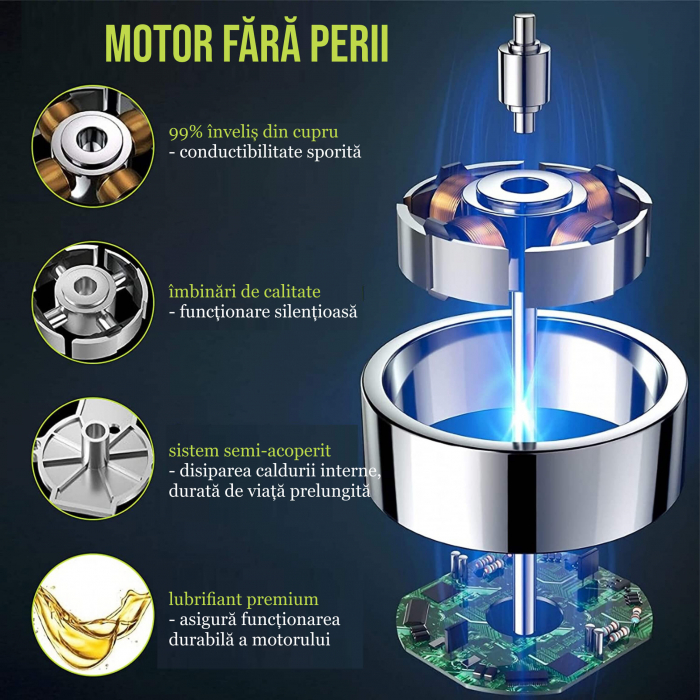 MOTOR FĂRĂ PERII

99% înveliș din cupru
- conductibilitate sporită

îmbinări de calitate
- funcționare silențioasă

sistem semi-acoperit
- disiparea caldurii interne, durată de viață prelungită

lubrifiant premium
- asigură funcționarea durabilă a motorului