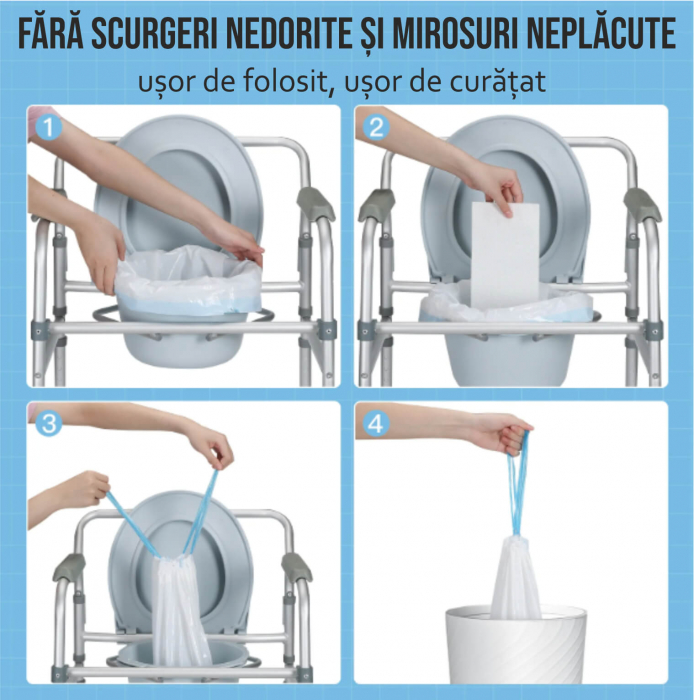 FĂRĂ SCURGERI NEDORITE ȘI MIROSURI NEPLĂCUTE

ușor de folosit, ușor de curățat

1

2

3

4