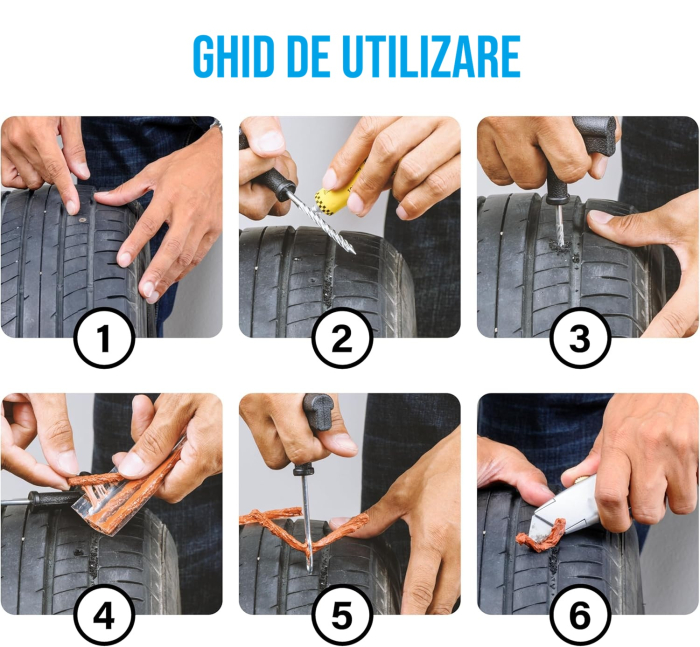 GHID DE UTILIZARE

1

2

3

4

5

6