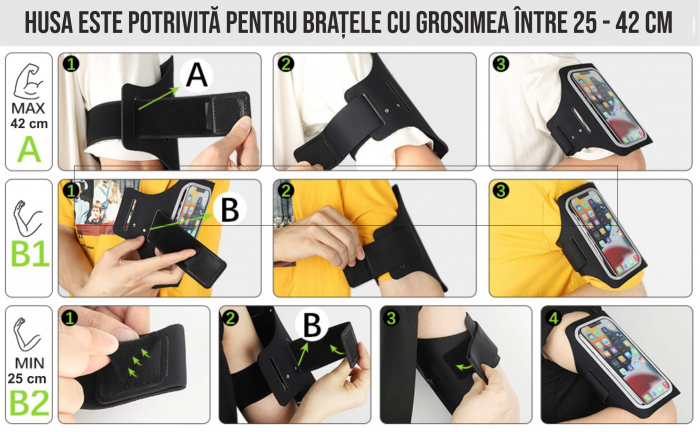 HUSA ESTE POTRIVITĂ PENTRU BRAȚELE CU GROSIMEA ÎNTRE 25 - 42 CM

MAX
42 cm
A

1
A
2
3

B1

1
B
2
3

MIN
25 cm
B2

1
2
B
3
4