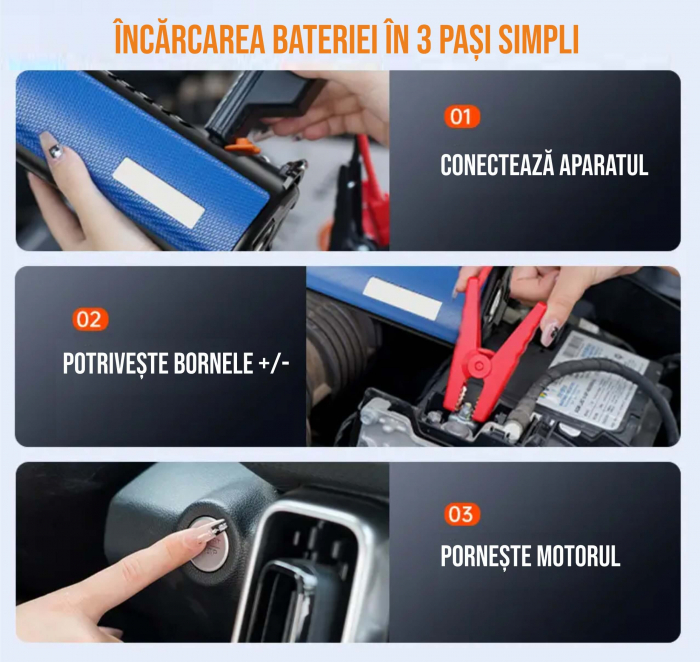 ÎNCĂRCAREA BATERIEI ÎN 3 PAȘI SIMPLI

01

CONECTEAZĂ APARATUL

02

POTRIVEȘTE BORNELE +/-

03

PORNEȘTE MOTORUL