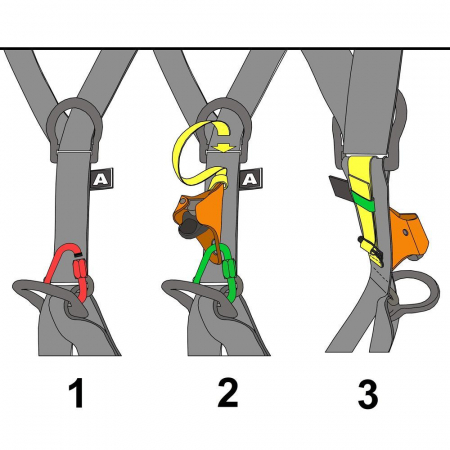 A
A
1
2
3