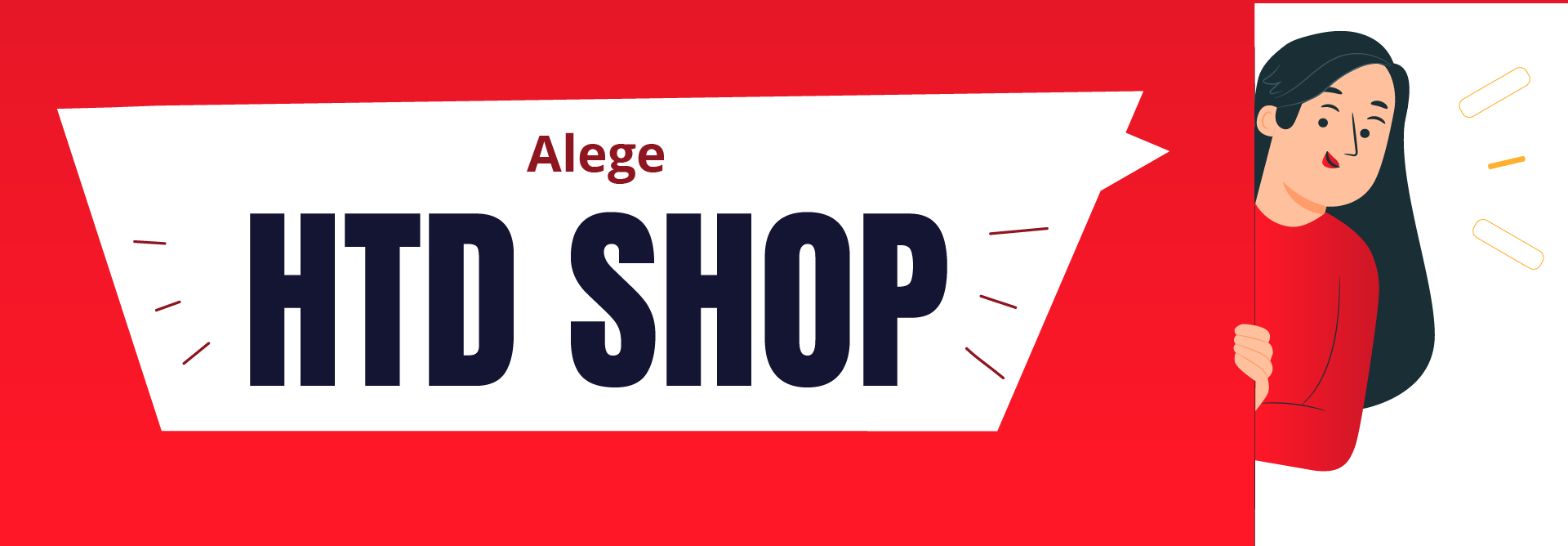 Alege
HTD SHOP