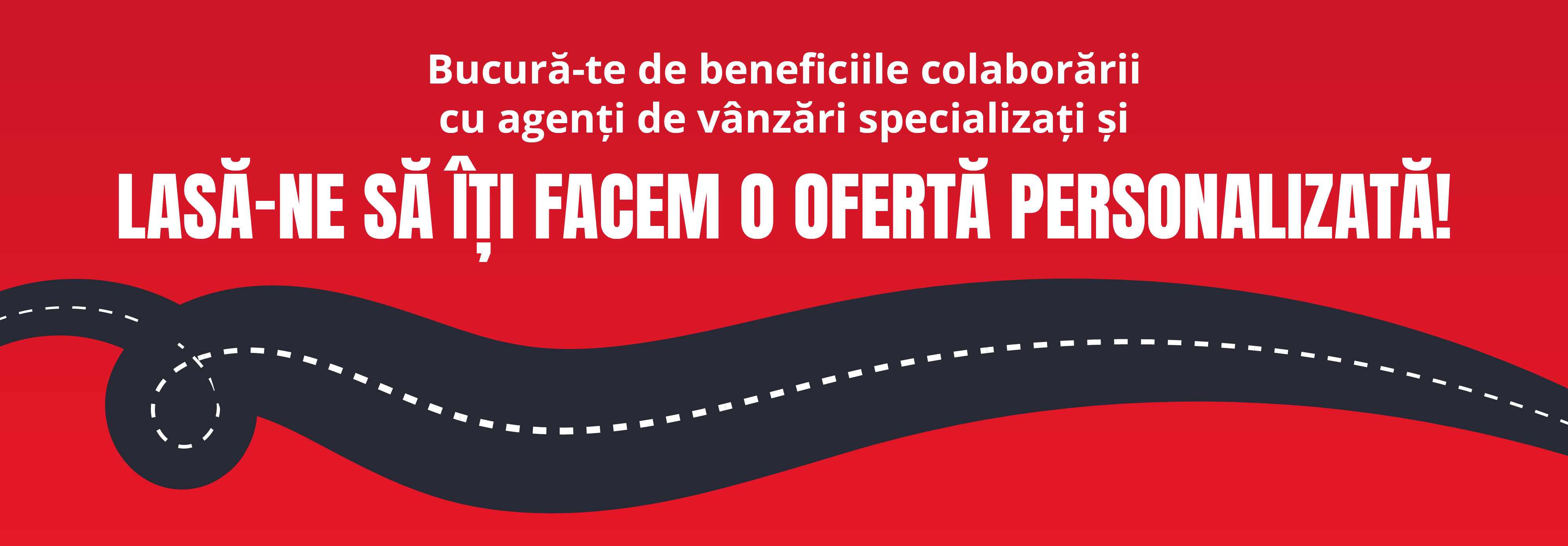 Bucură-te de beneficiile colaborării cu agenți de vânzări specializați și

LASĂ-NE SĂ ÎȚI FACEM O OFERTĂ PERSONALIZATĂ!