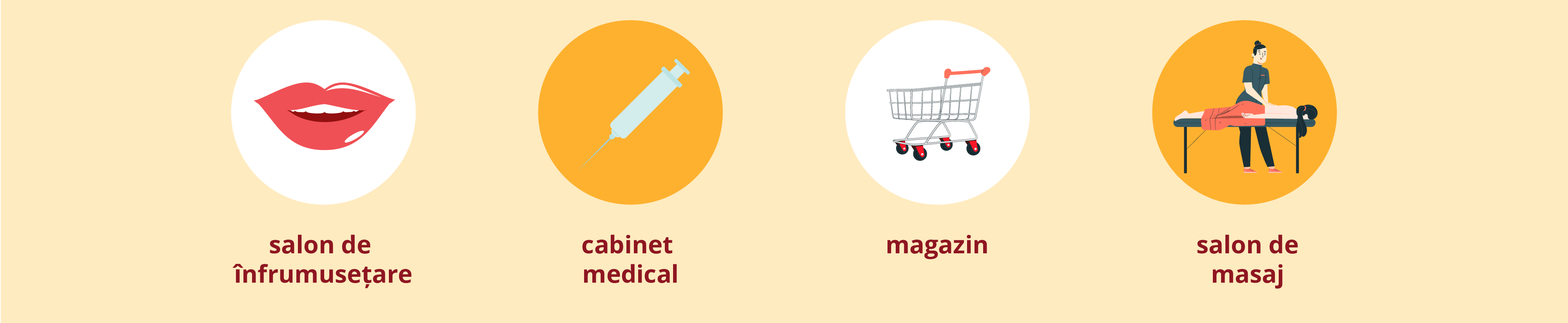 salon de înfrumusețare

cabinet medical

magazin

salon de masaj