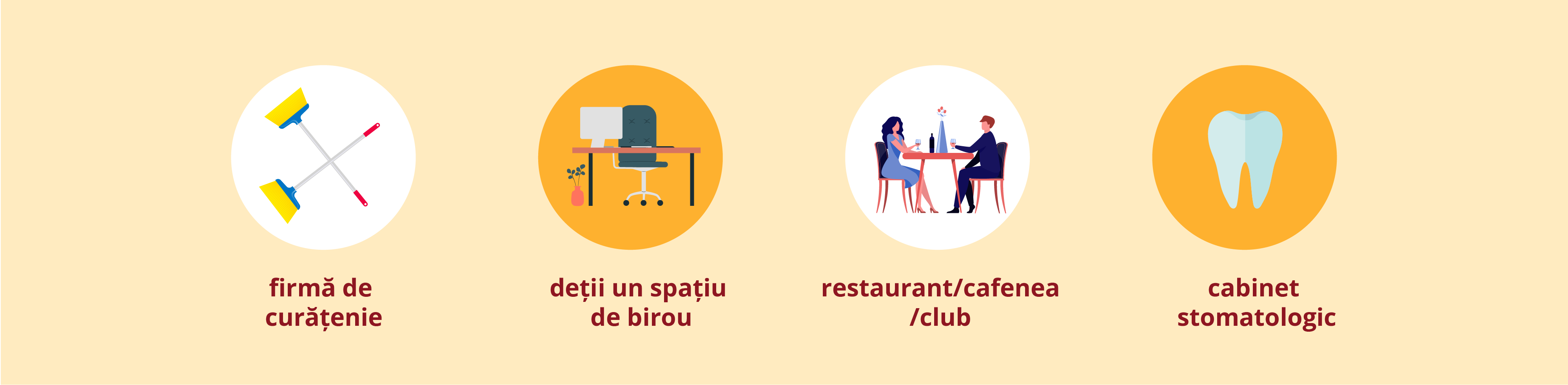 firmă de curățenie

deții un spațiu de birou

restaurant/cafenea /club

cabinet stomatologic