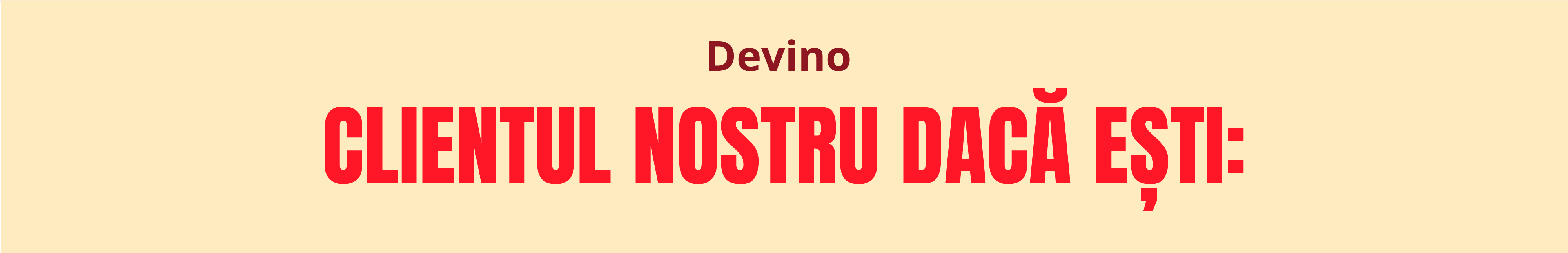 Devino

CLIENTUL NOSTRU DACĂ EȘTI: