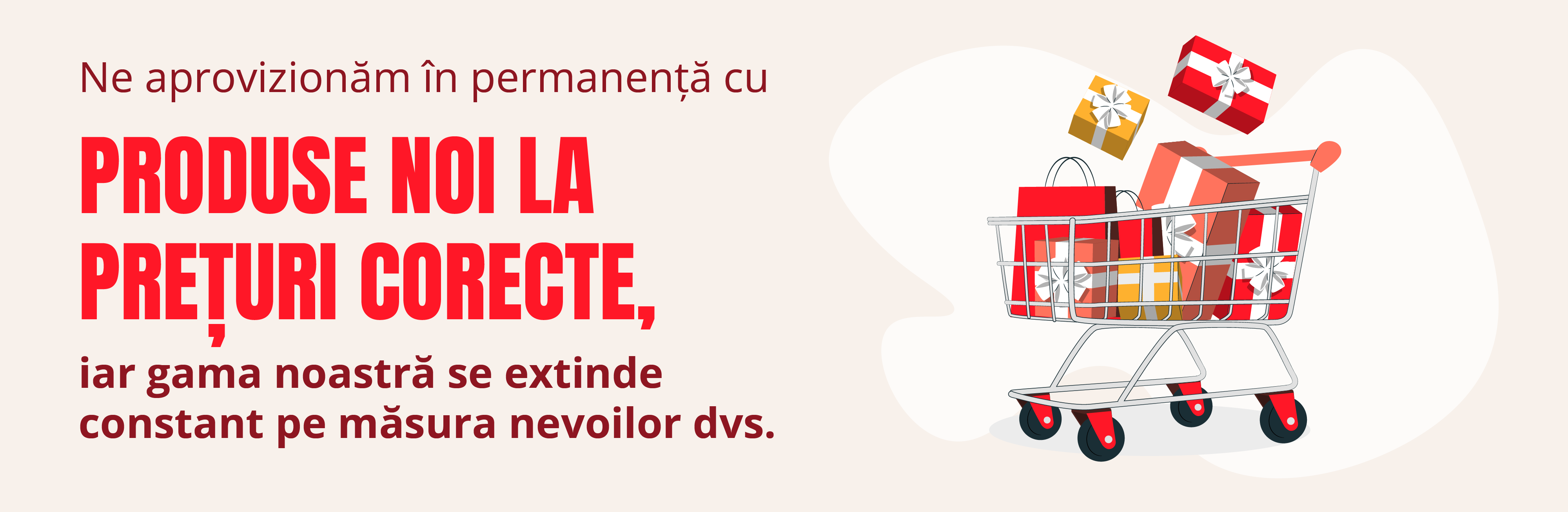 Ne aprovizionăm în permanență cu

PRODUSE NOI LA PREȚURI CORECTE,

iar gama noastră se extinde constant pe măsura nevoilor dvs.