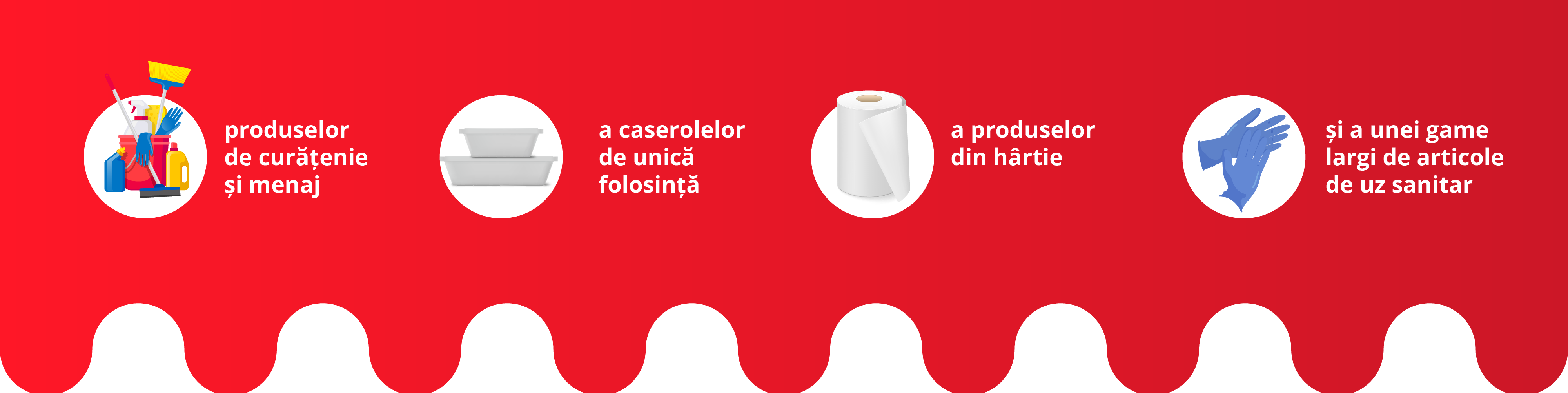 produselor de curățenie și menaj

a caserolelor de unică folosință

a produselor din hârtie

și a unei game largi de articole de uz sanitar