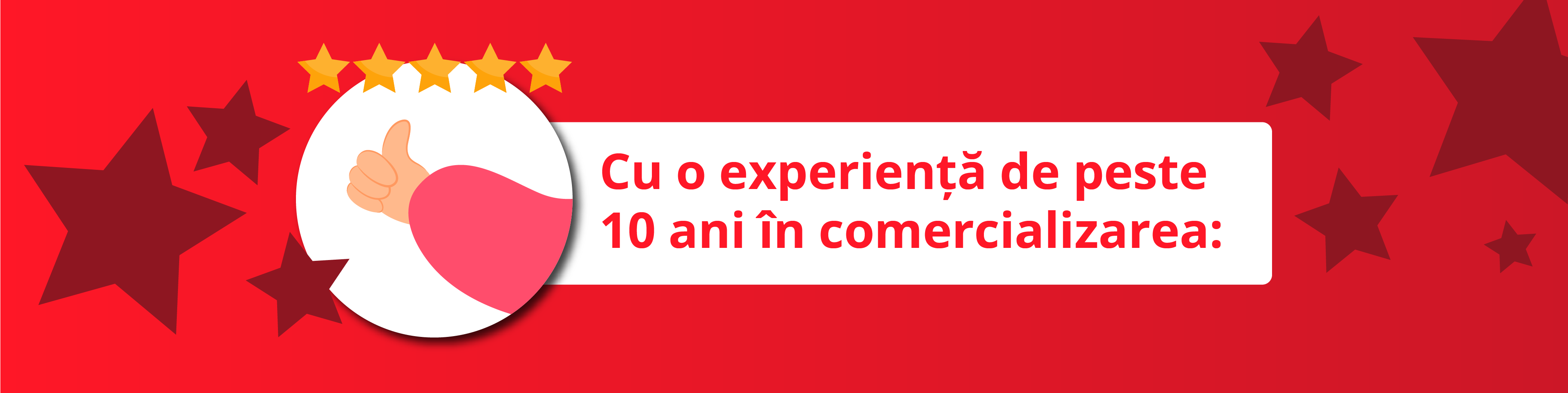 Cu o experiență de peste 10 ani în comercializarea: