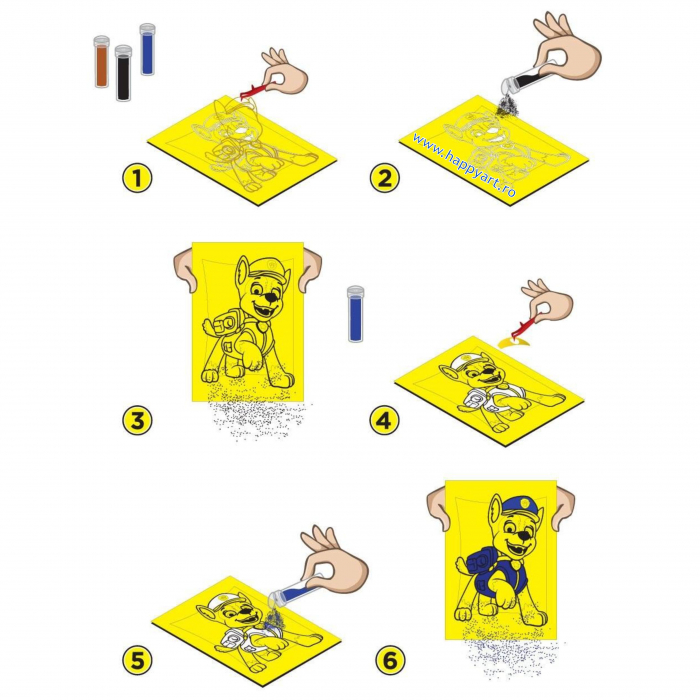 1

2

www.happyart.ro

3

4

5

6