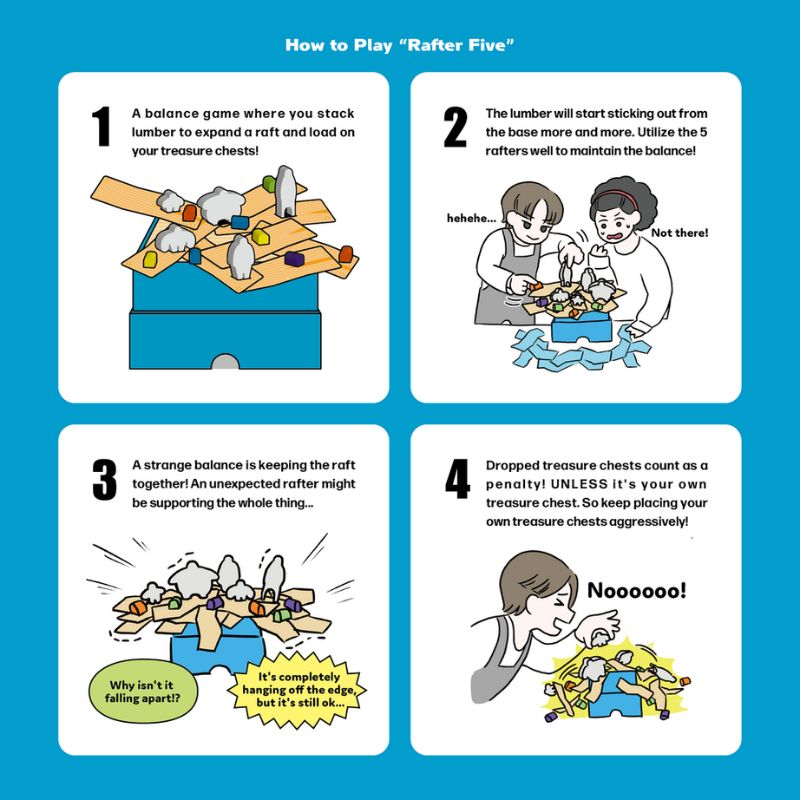 How to Play "Rafter Five"

1

A balance game where you stack lumber to expand a raft and load on your treasure chests!

2

The lumber will start sticking out from the base more and more. Utilize the 5 rafters well to maintain the balance!

hehehe...

Not there!

3

A strange balance is keeping the raft together! An unexpected rafter might be supporting the whole thing...

Why isn't it falling apart!?

It's completely hanging off the edge, but it's still ok...

4

Dropped treasure chests count as a penalty! UNLESS it's your own treasure chest. So keep placing your own treasure chests aggressively!

Noooooo!