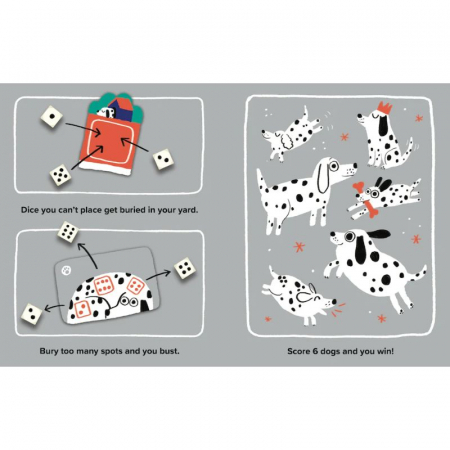 Dice you can't place get buried in your yard.

Bury too many spots and you bust.

Score 6 dogs and you win!