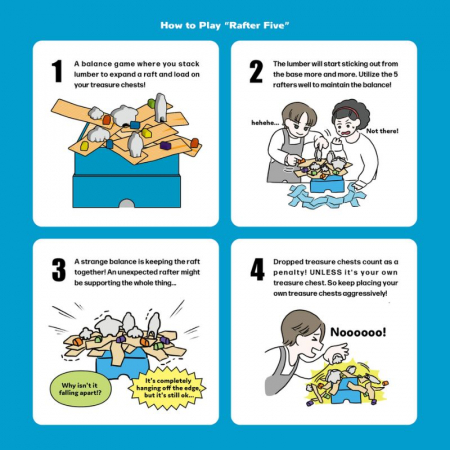 How to Play "Rafter Five"

1 A balance game where you stack lumber to expand a raft and load on your treasure chests!

2 The lumber will start sticking out from the base more and more. Utilize the 5 rafters well to maintain the balance!

hehehe...

Not there!

3 A strange balance is keeping the raft together! An unexpected rafter might be supporting the whole thing...

Why isn't it falling apart!?

It's completely hanging off the edge, but it's still ok...

4 Dropped treasure chests count as a penalty! UNLESS it's your own treasure chest. So keep placing your own treasure chests aggressively!

Noooooo!