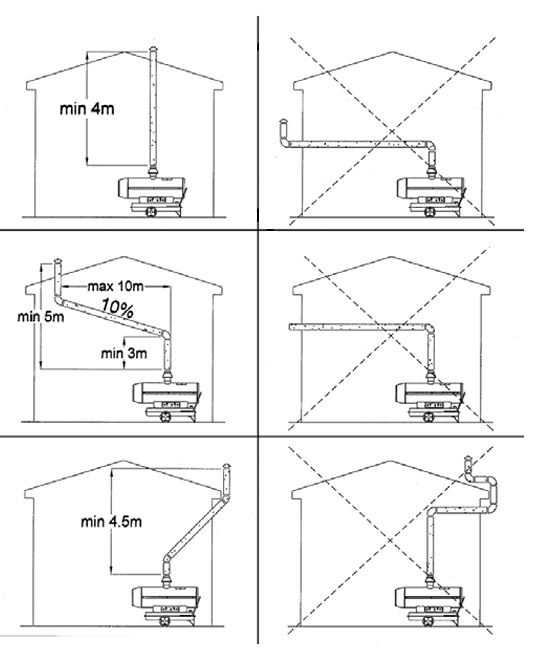 min 4m

max 10m
10%
min 5m
min 3m

min 4.5m