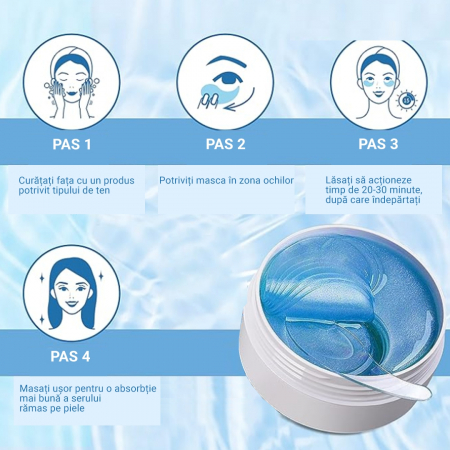 PAS 1

Curățați fața cu un produs potrivit tipului de ten

PAS 2

Potriviți masca în zona ochilor

PAS 3

Lăsați să acționeze timp de 20-30 minute, după care îndepărtați

PAS 4

Masați ușor pentru o absorbție mai bună a serului rămas pe piele