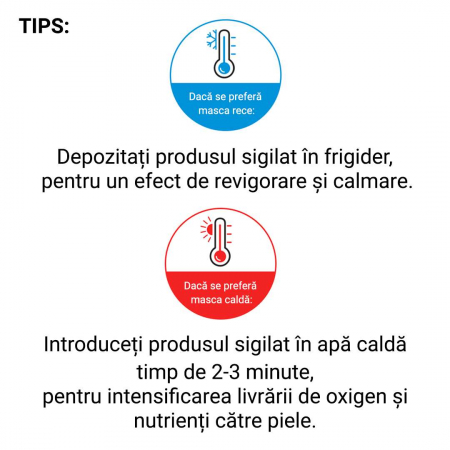 TIPS:

Dacă se preferă masca rece:

Depozitați produsul sigilat în frigider, pentru un efect de revigorare și calmare.

Dacă se preferă masca caldă:

Introduceți produsul sigilat în apă caldă timp de 2-3 minute, pentru intensificarea livrării de oxigen și nutrienți către piele.