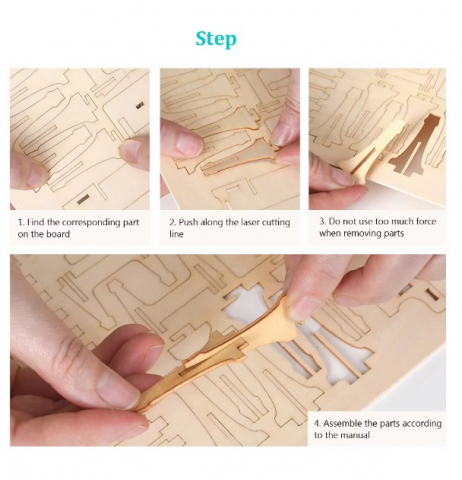 Step

1. Find the corresponding part on the board

2. Push along the laser cutting line

3. Do not use too much force when removing parts

4. Assemble the parts according to the manual