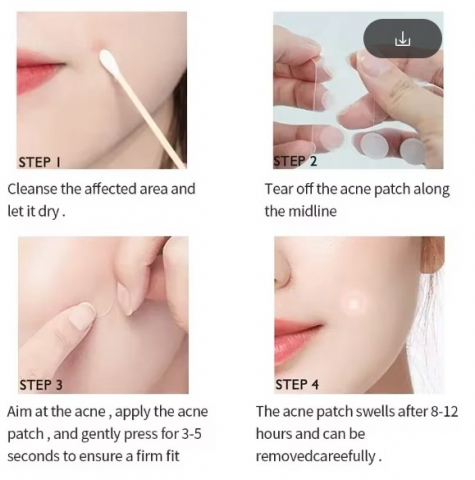 STEP 1

Cleanse the affected area and let it dry .

STEP 2

Tear off the acne patch along the midline

STEP 3

Aim at the acne , apply the acne patch , and gently press for 3-5 seconds to ensure a firm fit

STEP 4

The acne patch swells after 8-12 hours and can be removedcareefully .