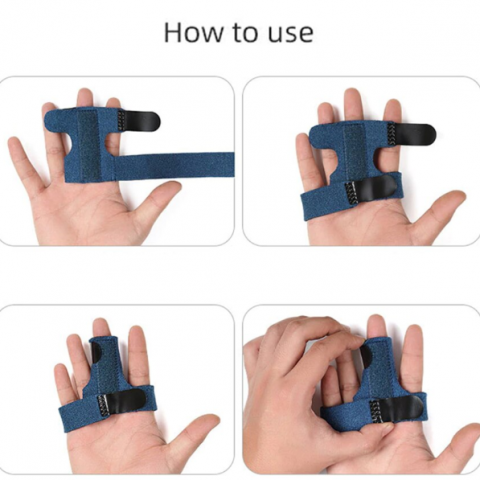 How to use