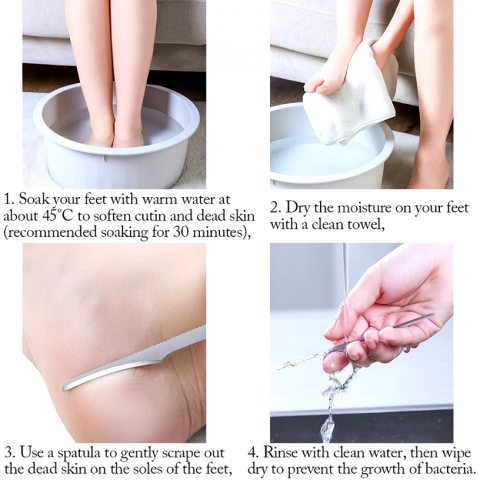 1. Soak your feet with warm water at about 45°C to soften cutin and dead skin (recommended soaking for 30 minutes),

2. Dry the moisture on your feet with a clean towel,

3. Use a spatula to gently scrape out the dead skin on the soles of the feet,

4. Rinse with clean water, then wipe dry to prevent the growth of bacteria.