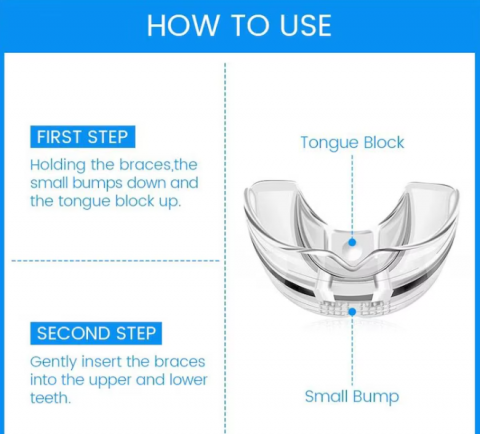 HOW TO USE

FIRST STEP

Holding the braces,the small bumps down and the tongue block up.

SECOND STEP

Gently insert the braces into the upper and lower teeth.

Tongue Block

Small Bump