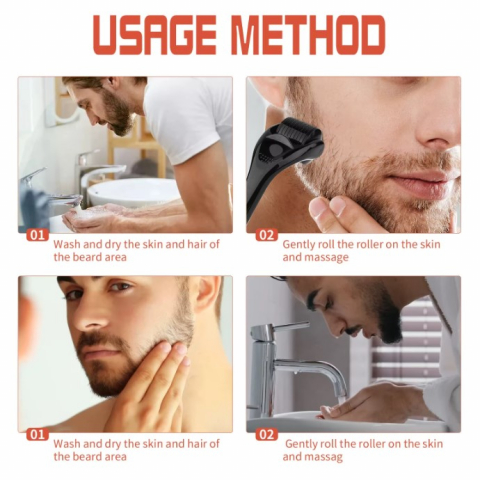 USAGE METHOD

01
Wash and dry the skin and hair of the beard area

02
Gently roll the roller on the skin and massage

01
Wash and dry the skin and hair of the beard area

02
Gently roll the roller on the skin and massag