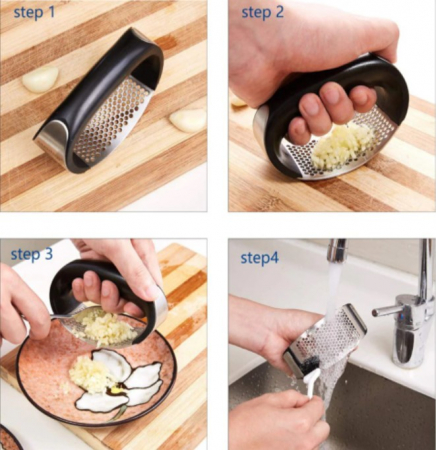 step 1

step 2

step 3

step4