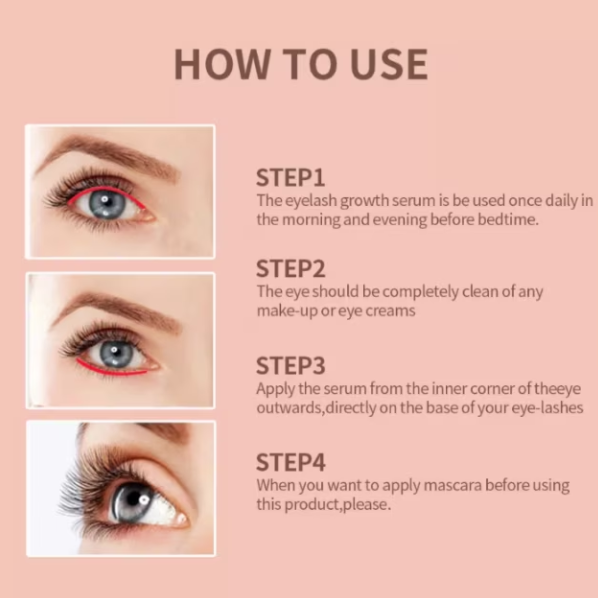 HOW TO USE

STEP1
The eyelash growth serum is be used once daily in the morning and evening before bedtime.

STEP2
The eye should be completely clean of any make-up or eye creams

STEP3
Apply the serum from the inner corner of theeye outwards,directly on the base of your eye-lashes

STEP4
When you want to apply mascara before using this product,please.