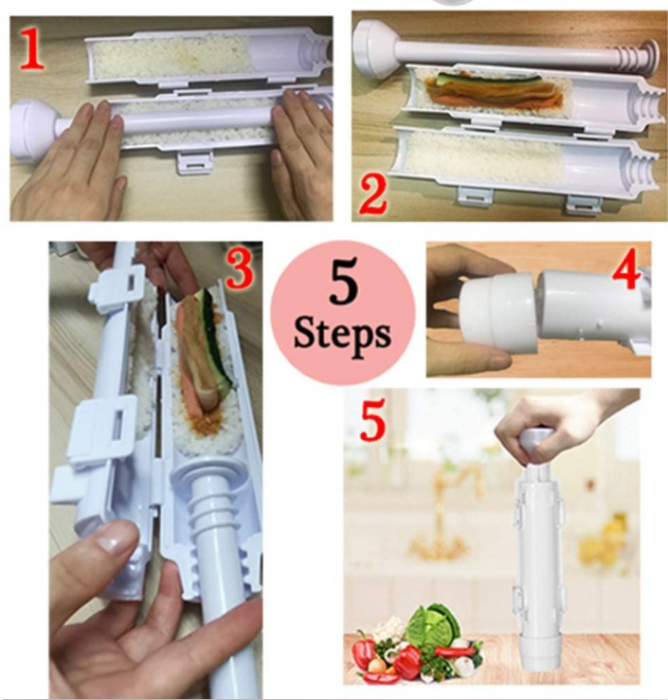 1

2

3

5
Steps

4

5