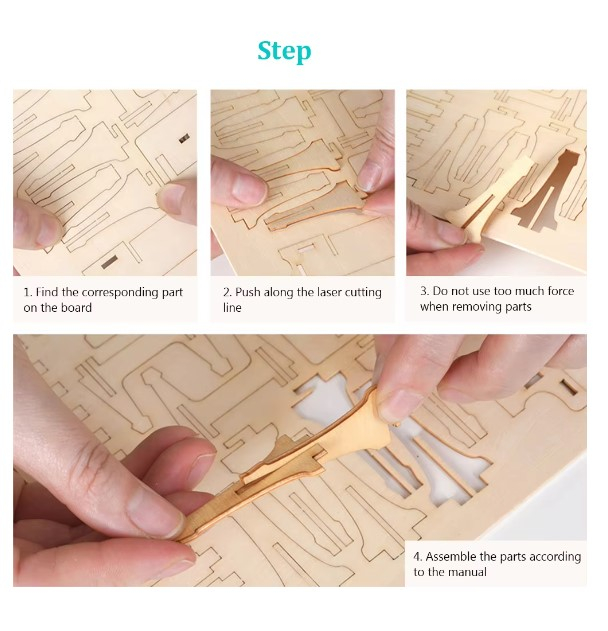 Step

1. Find the corresponding part on the board

2. Push along the laser cutting line

3. Do not use too much force when removing parts

4. Assemble the parts according to the manual