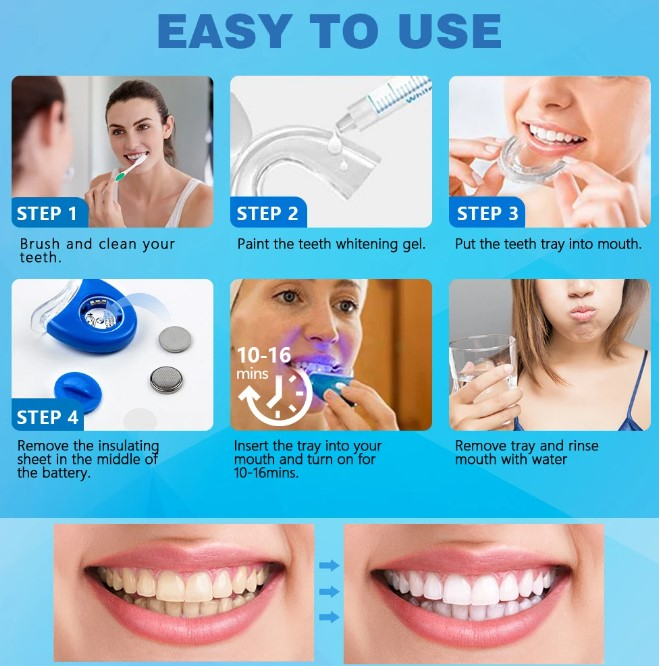 EASY TO USE

STEP 1
Brush and clean your teeth.

STEP 2
Paint the teeth whitening gel.

STEP 3
Put the teeth tray into mouth.

STEP 4
Remove the insulating sheet in the middle of the battery.

10-16 mins
Insert the tray into your mouth and turn on for 10-16mins.

Remove tray and rinse mouth with water