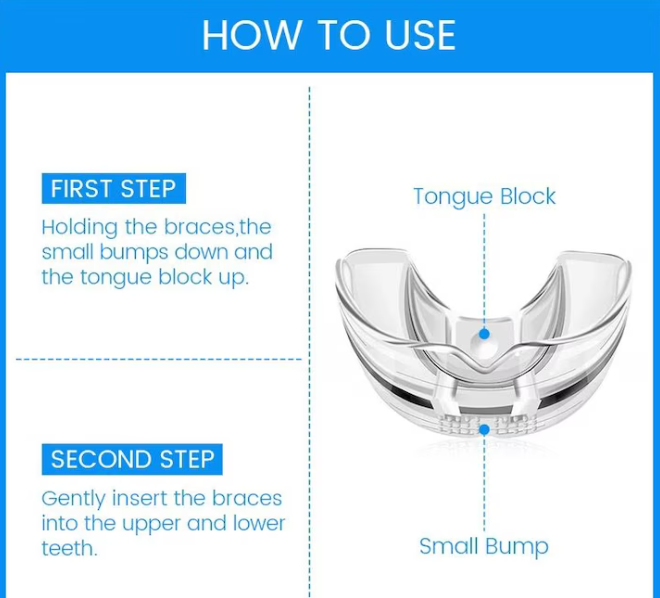 HOW TO USE

FIRST STEP

Holding the braces,the small bumps down and the tongue block up.

SECOND STEP

Gently insert the braces into the upper and lower teeth.

Tongue Block

Small Bump