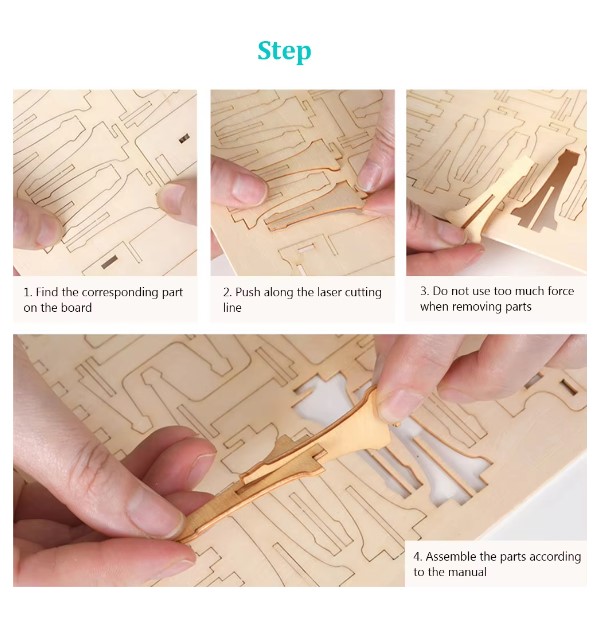 Step

1. Find the corresponding part on the board

2. Push along the laser cutting line

3. Do not use too much force when removing parts

4. Assemble the parts according to the manual