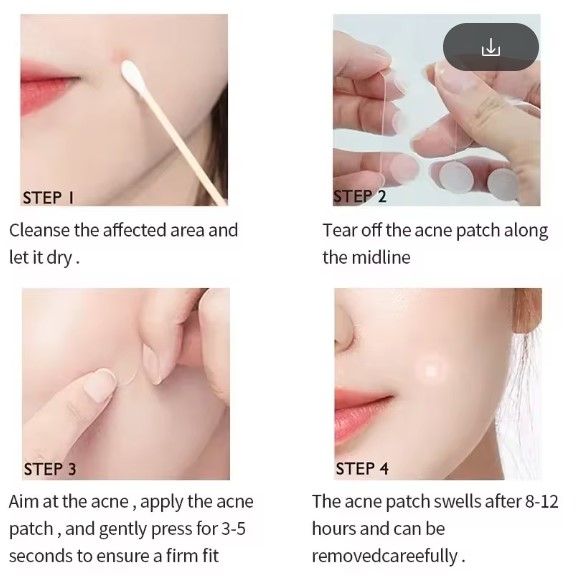 STEP 1

Cleanse the affected area and let it dry .

STEP 2

Tear off the acne patch along the midline

STEP 3

Aim at the acne , apply the acne patch , and gently press for 3-5 seconds to ensure a firm fit

STEP 4

The acne patch swells after 8-12 hours and can be removedcareefully .