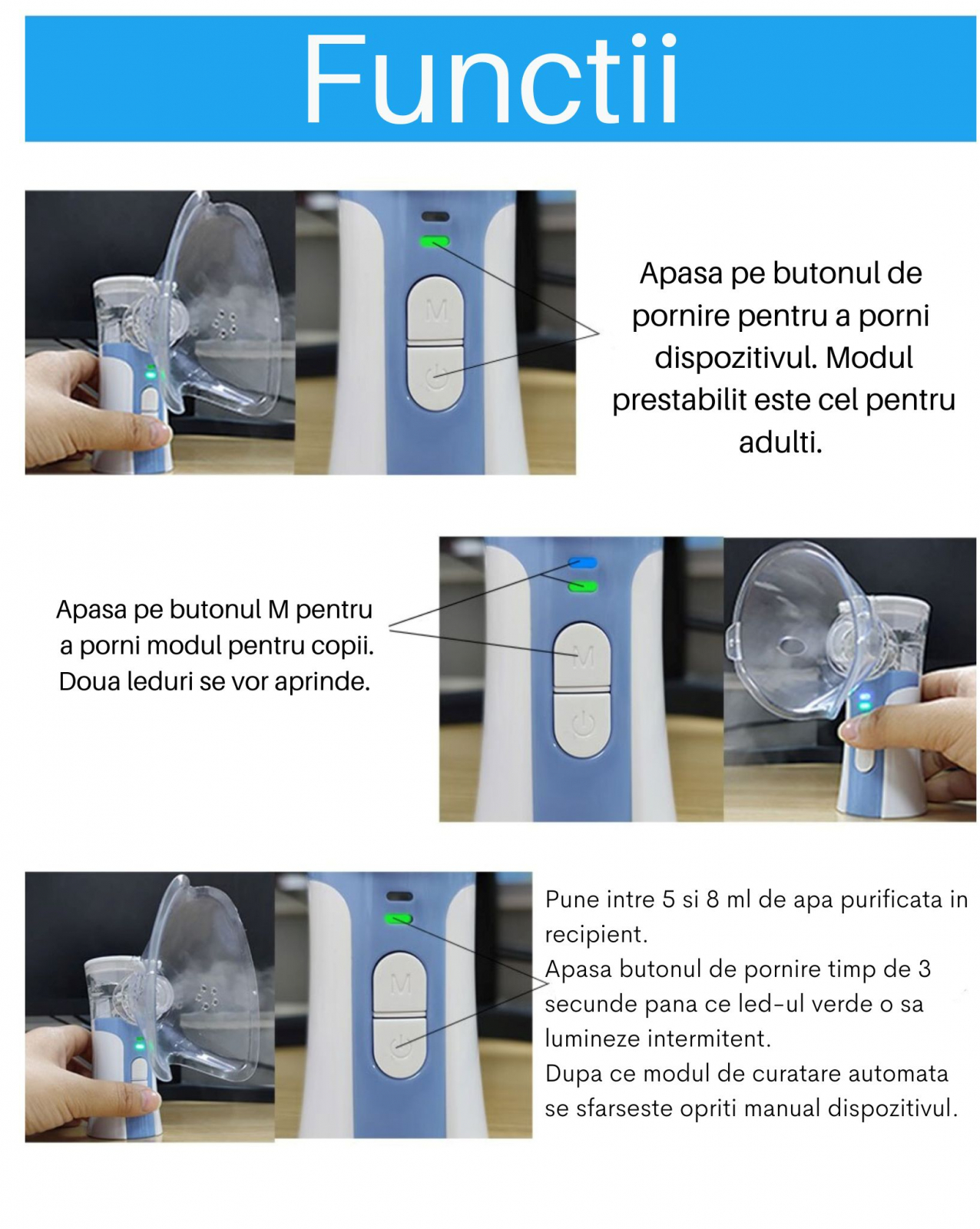 Functii

M

Apasa pe butonul de pornire pentru a porni dispozitivul. Modul prestabilit este cel pentru adulti.

Apasa pe butonul M pentru a porni modul pentru copii. Doua leduri se vor aprinde.

M

M

Pune intre 5 si 8 ml de apa purificata in recipient.
Apasa butonul de pornire timp de 3 secunde pana ce led-ul verde o sa lumineze intermitent.
Dupa ce modul de curatare automata se sfarseste opriti manual dispozitivul.