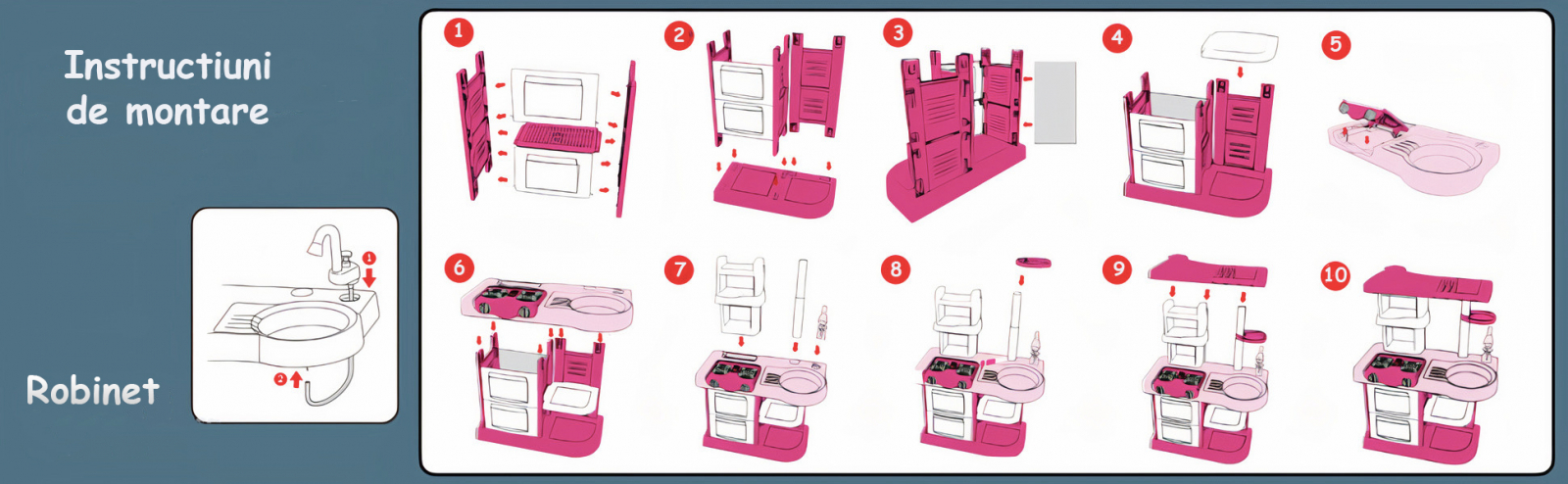 Instructiuni de montare

Robinet

1
2

1
2
3
4
5
6
7
8
9
10