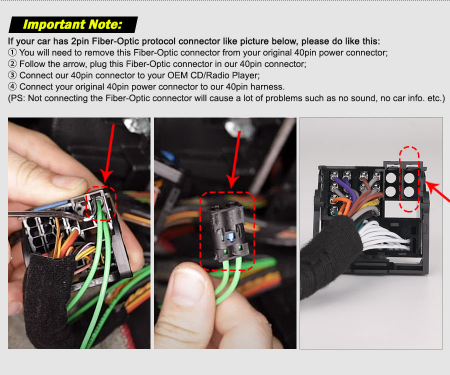 Important Note:

If your car has 2pin Fiber-Optic protocol connector like picture below, please do like this:
① You will need to remove this Fiber-Optic connector from your original 40pin power connector;
② Follow the arrow, plug this Fiber-Optic connector in our 40pin connector;
③ Connect our 40pin connector to your OEM CD/Radio Player;
④ Connect your original 40pin power connector to our 40pin harness.
(PS: Not connecting the Fiber-Optic connector will cause a lot of problems such as no sound, no car info. etc.)