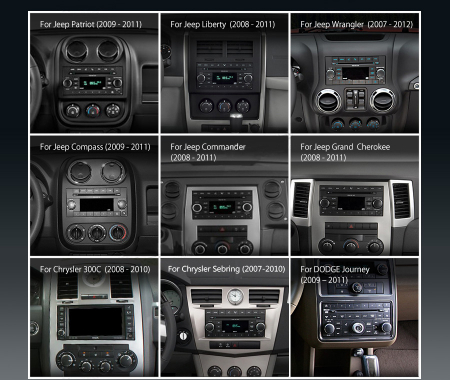 For Jeep Patriot (2009 - 2011)

For Jeep Liberty (2008 - 2011)

For Jeep Wrangler (2007 - 2012)

For Jeep Compass (2009 - 2011)

For Jeep Commander (2008 - 2011)

For Jeep Grand Cherokee (2008 - 2011)

For Chrysler 300C (2008 - 2010)

For Chrysler Sebring (2007-2010)

For DODGE Journey (2009 – 2011)